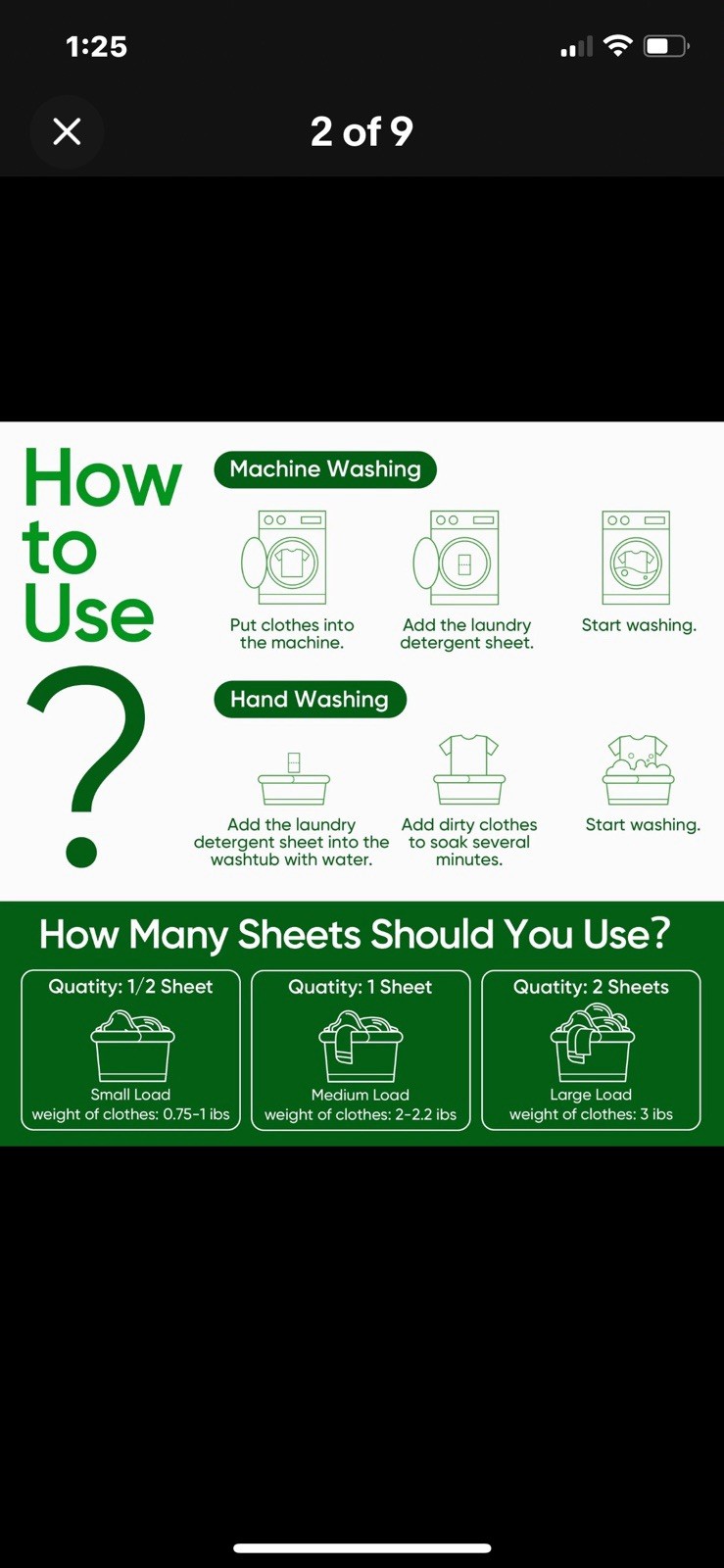 1:25

2 of 9

How to Use ?

Machine Washing

Put clothes into the machine.

Add the laundry detergent sheet.

Start washing.

Hand Washing

Add the laundry detergent sheet into the washtub with water.

Add dirty clothes to soak several minutes.

Start washing.

How Many Sheets Should You Use?

Quatity: 1/2 Sheet
Small Load
weight of clothes: 0.75-1 ibs

Quatity: 1 Sheet
Medium Load
weight of clothes: 2-2.2 ibs

Quatity: 2 Sheets
Large Load
weight of clothes: 3 ibs