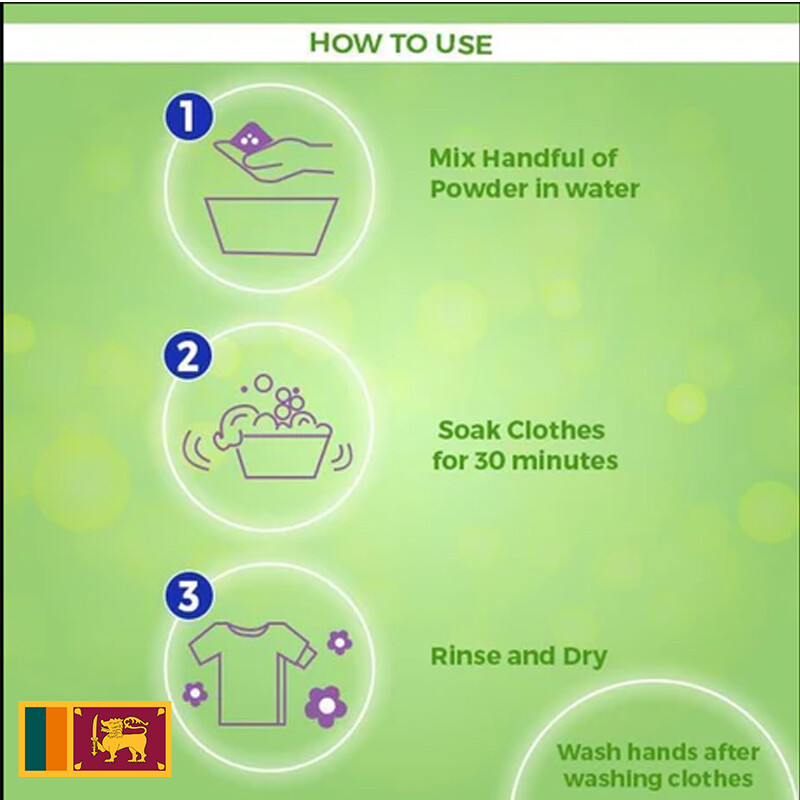 HOW TO USE

1

Mix Handful of Powder in water

2

Soak Clothes for 30 minutes

3

Rinse and Dry

Wash hands after washing clothes