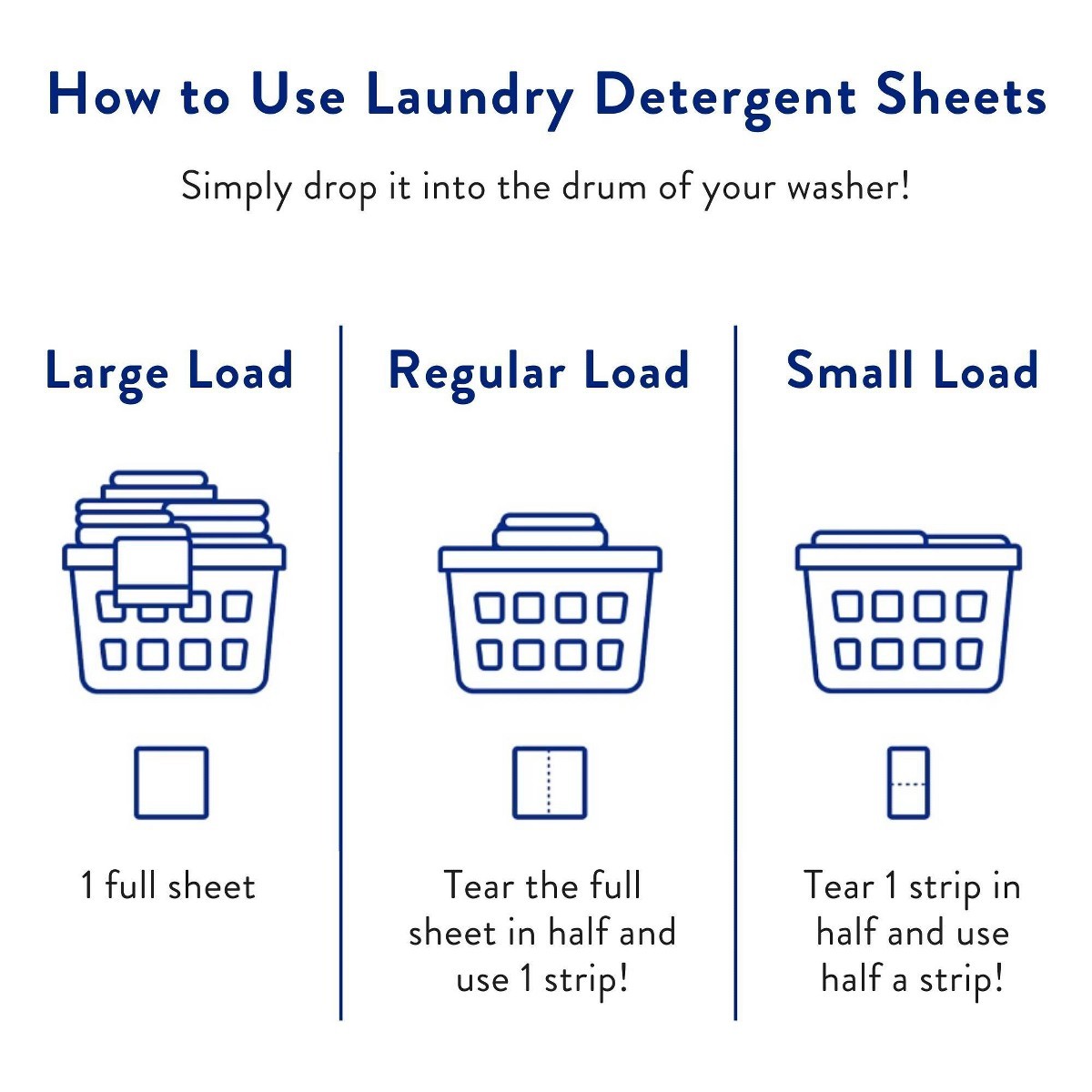 How to Use Laundry Detergent Sheets

Simply drop it into the drum of your washer!

Large Load

1 full sheet

Regular Load

Tear the full sheet in half and use 1 strip!

Small Load

Tear 1 strip in half and use half a strip!