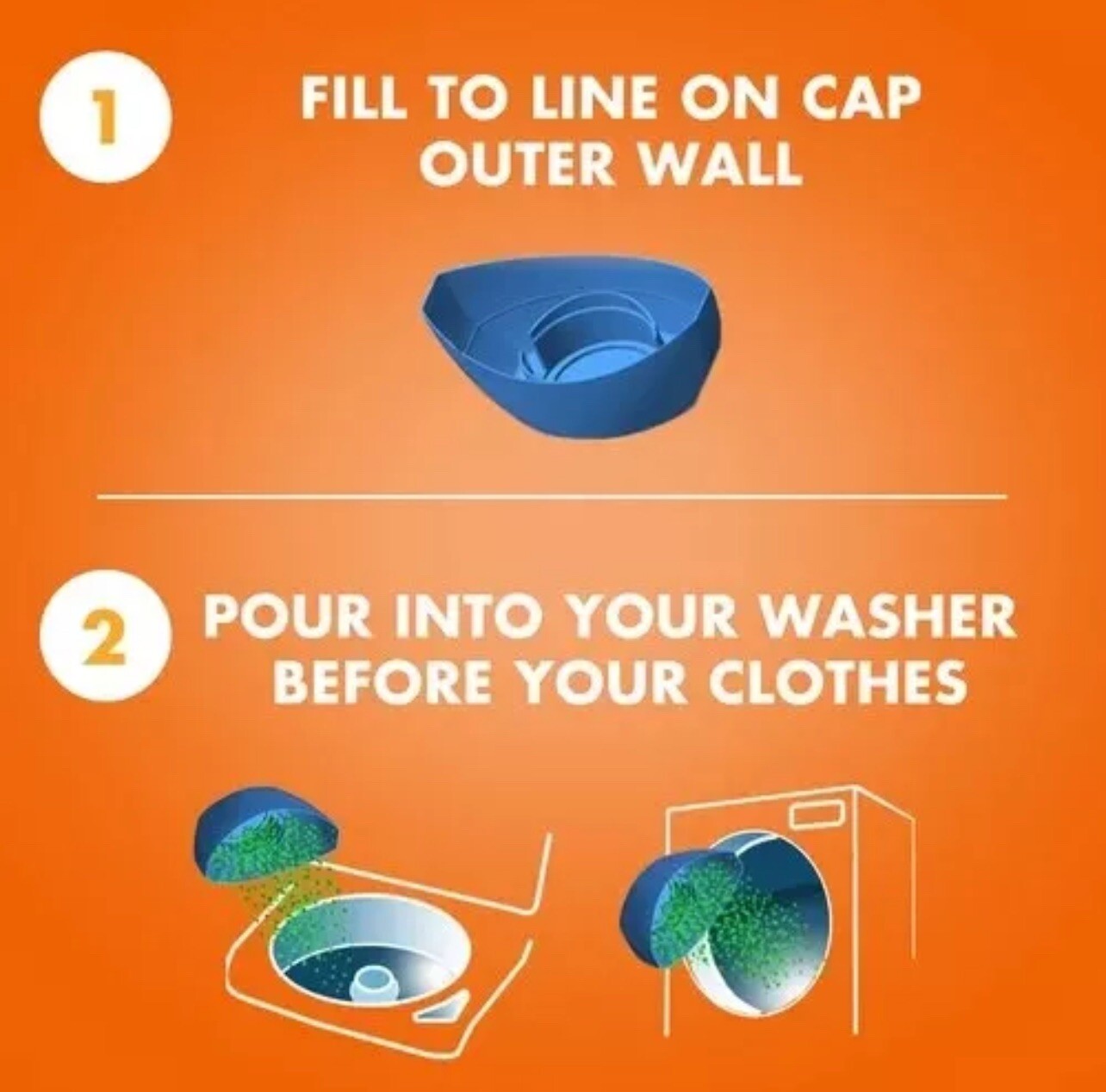 1 FILL TO LINE ON CAP OUTER WALL

2 POUR INTO YOUR WASHER BEFORE YOUR CLOTHES