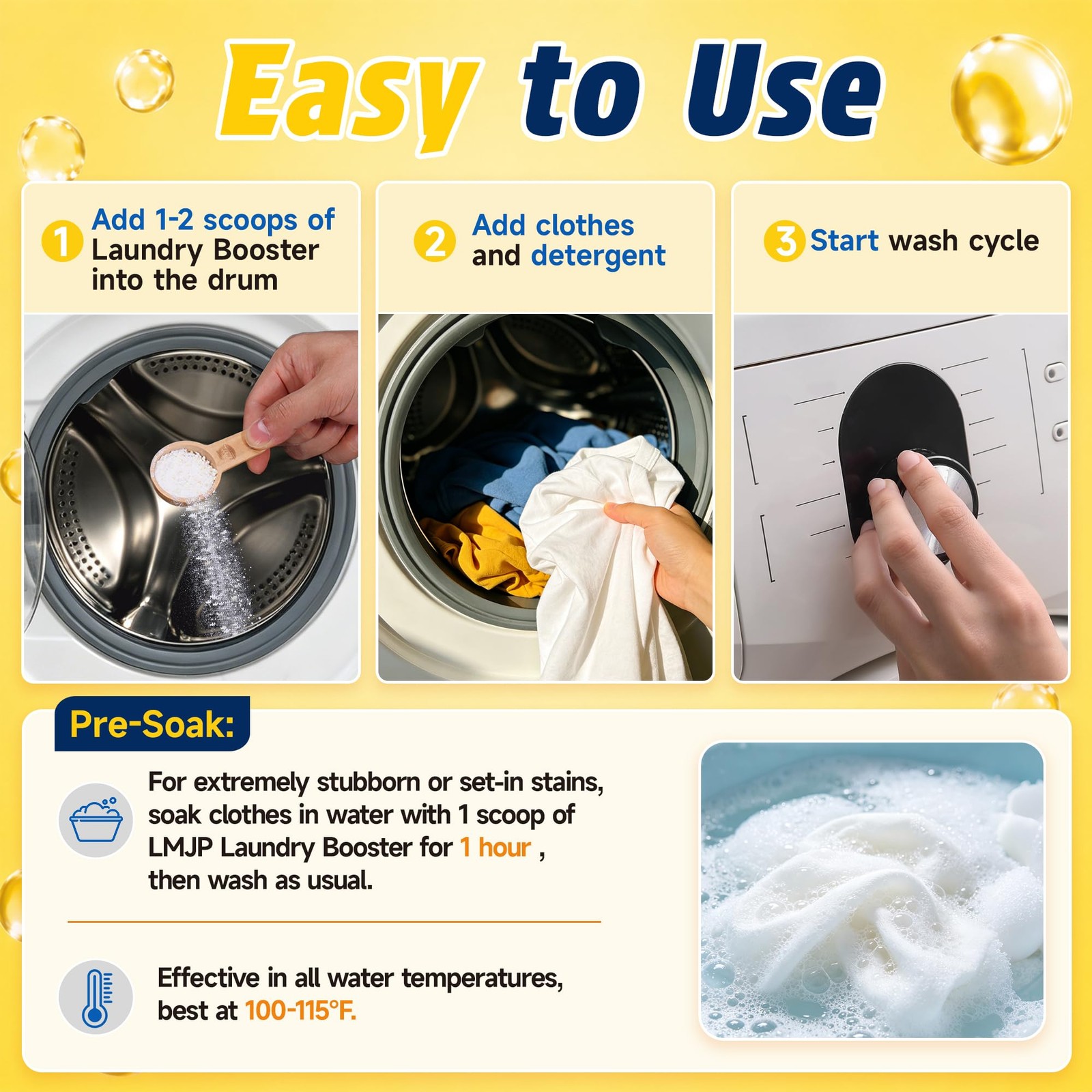 Easy to Use

1 Add 1-2 scoops of Laundry Booster into the drum

2 Add clothes and detergent

3 Start wash cycle

Pre-Soak:

For extremely stubborn or set-in stains, soak clothes in water with 1 scoop of LMJP Laundry Booster for 1 hour , then wash as usual.

Effective in all water temperatures, best at 100-115°F.