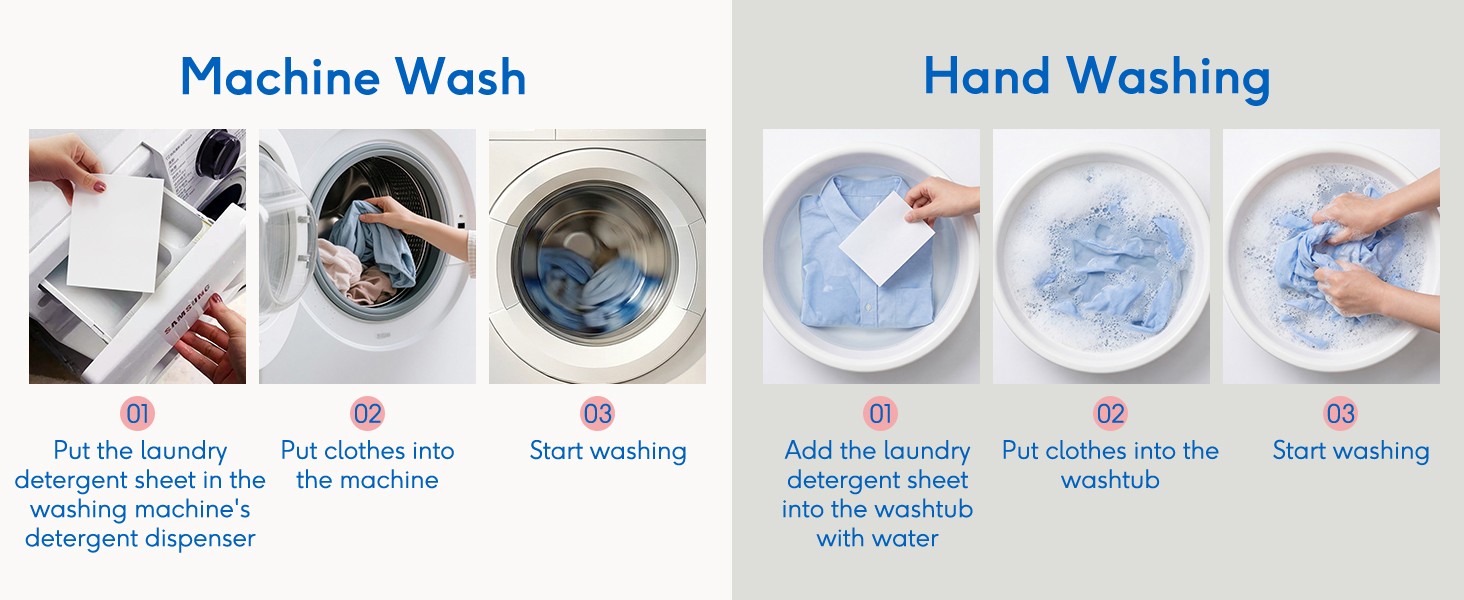 Machine Wash

SAMSUNG

01
Put the laundry detergent sheet in the washing machine's detergent dispenser

02
Put clothes into the machine

03
Start washing

Hand Washing

01
Add the laundry detergent sheet into the washtub with water

02
Put clothes into the washtub

03
Start washing