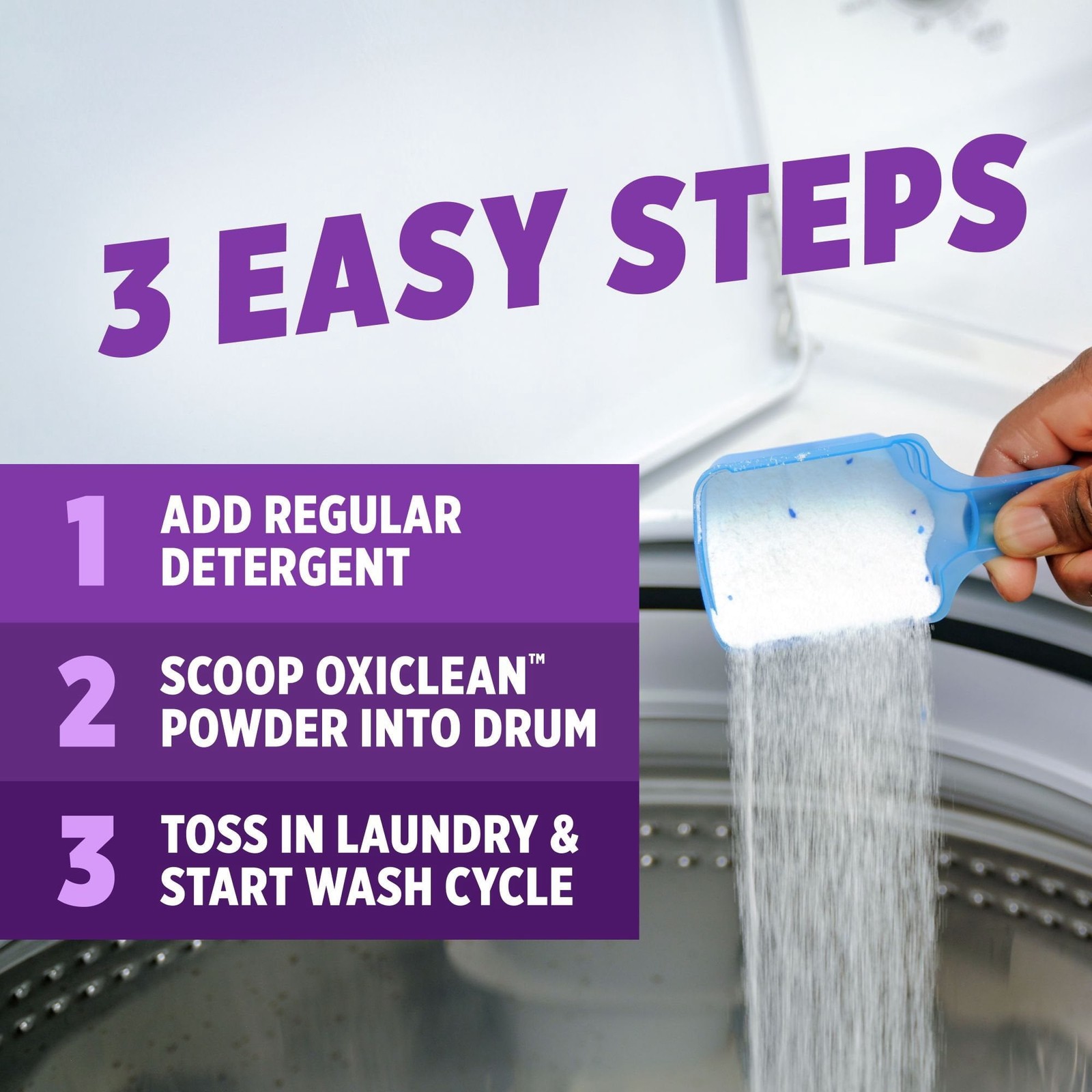 3 EASY STEPS

1 ADD REGULAR DETERGENT

2 SCOOP OXICLEAN™ POWDER INTO DRUM

3 TOSS IN LAUNDRY & START WASH CYCLE