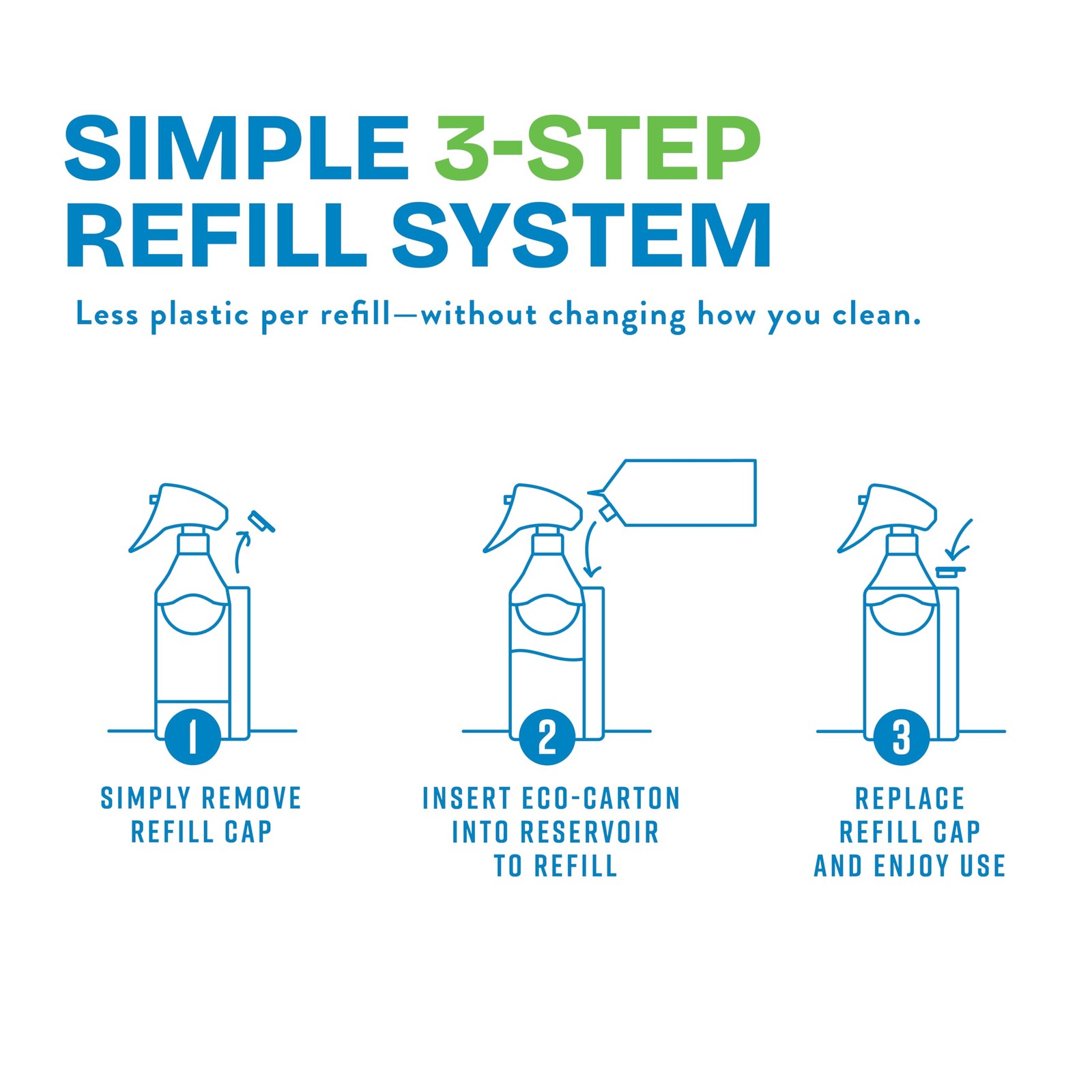 SIMPLE 3-STEP REFILL SYSTEM

Less plastic per refill—without changing how you clean.

1

SIMPLY REMOVE REFILL CAP

2

INSERT ECO-CARTON INTO RESERVOIR TO REFILL

3

REPLACE REFILL CAP AND ENJOY USE