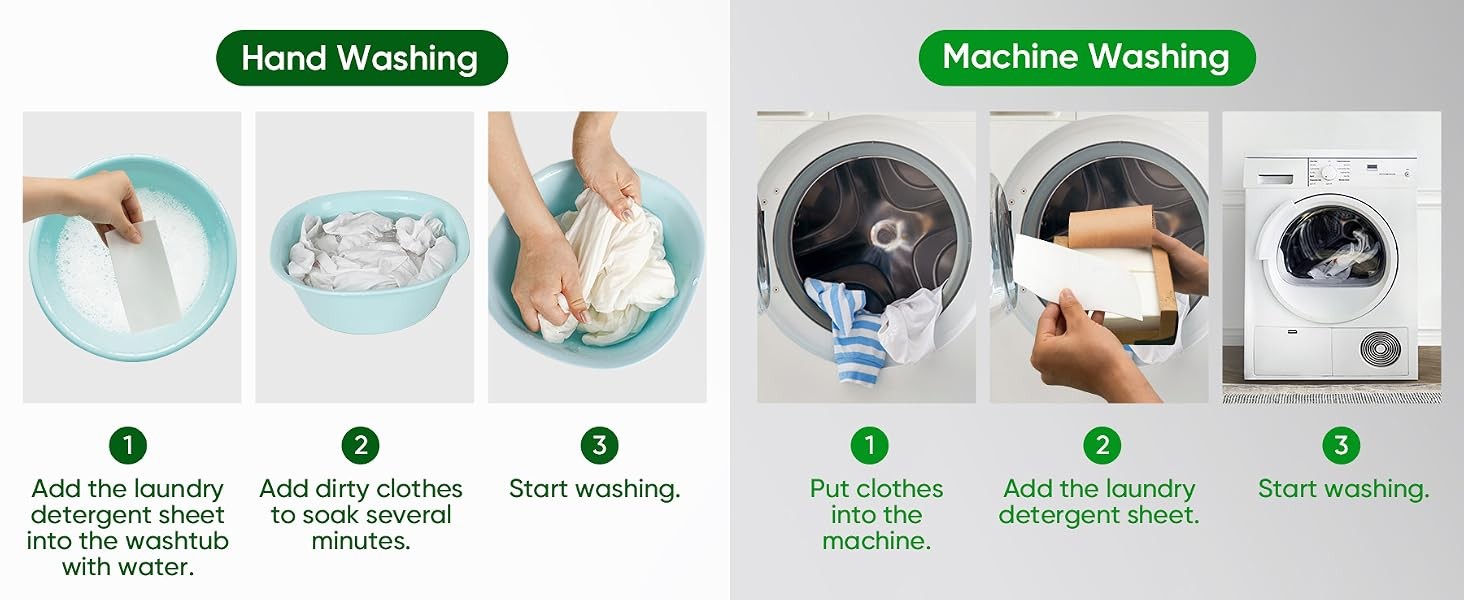 Hand Washing

1
Add the laundry detergent sheet into the washtub with water.

2
Add dirty clothes to soak several minutes.

3
Start washing.

Machine Washing

1
Put clothes into the machine.

2
Add the laundry detergent sheet.

3
Start washing.