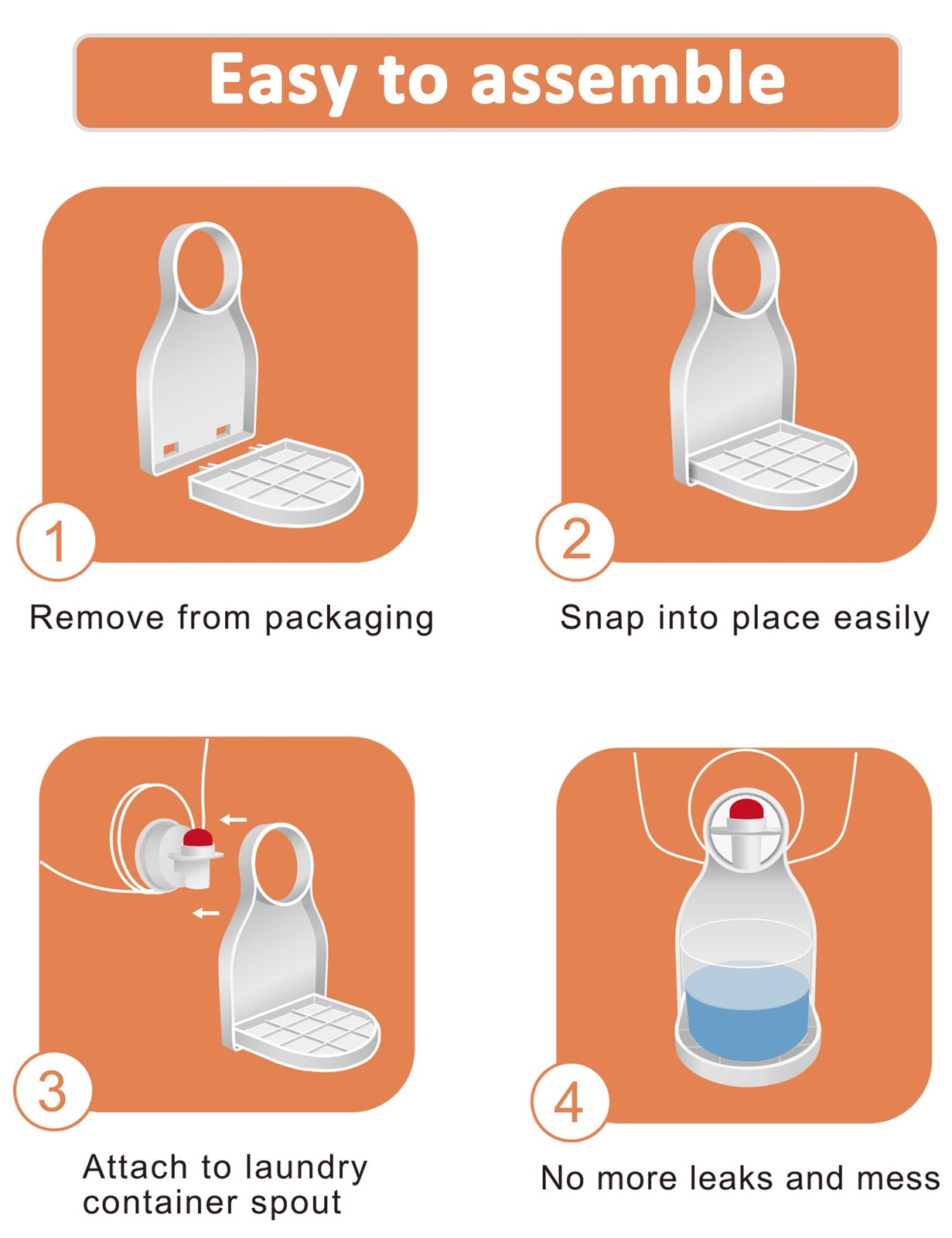 Easy to assemble

1

Remove from packaging

2

Snap into place easily

3

Attach to laundry container spout

4

No more leaks and mess