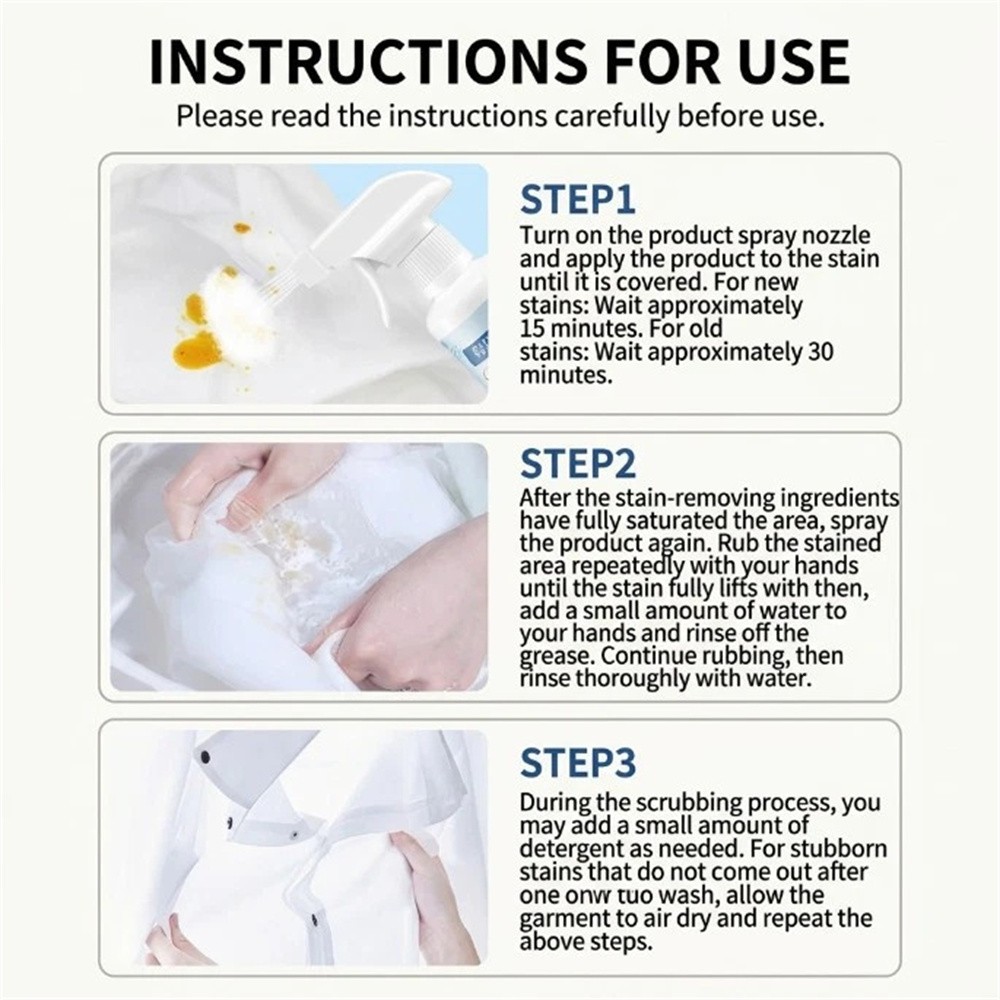 INSTRUCTIONS FOR USE

Please read the instructions carefully before use.

STEP1

Turn on the product spray nozzle and apply the product to the stain until it is covered. For new stains: Wait approximately 15 minutes. For old stains: Wait approximately 30 minutes.

STEP2

After the stain-removing ingredients have fully saturated the area, spray the product again. Rub the stained area repeatedly with your hands until the stain fully lifts with then, add a small amount of water to your hands and rinse off the grease. Continue rubbing, then rinse thoroughly with water.

STEP3

During the scrubbing process, you may add a small amount of detergent as needed. For stubborn stains that do not come out after one onw tuo wash, allow the garment to air dry and repeat the above steps.