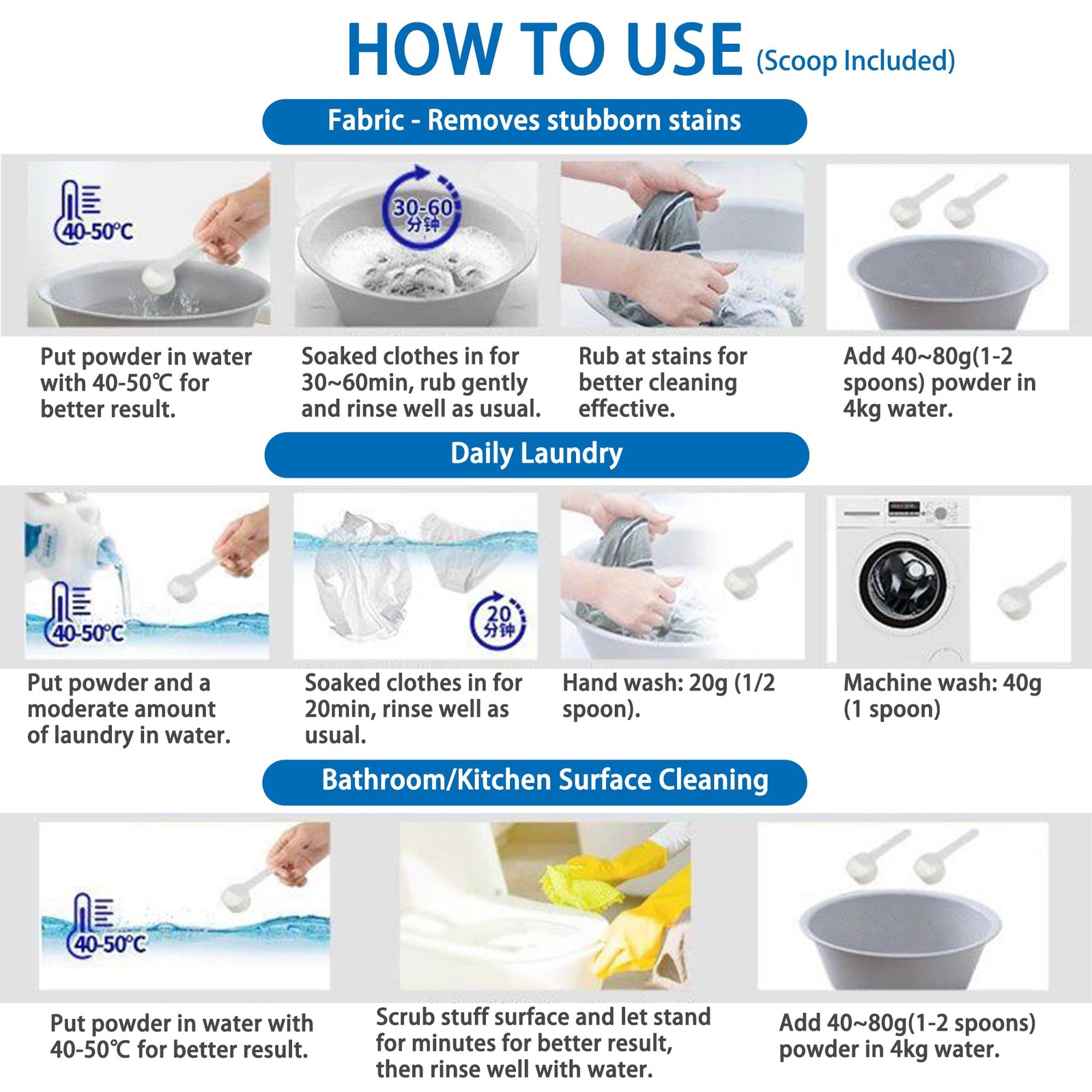 HOW TO USE (Scoop Included)

Fabric - Removes stubborn stains

40-50℃

30-60 分钟

Put powder in water with 40-50℃ for better result.

Soaked clothes in for 30~60min, rub gently and rinse well as usual.

Rub at stains for better cleaning effective.

Add 40~80g(1-2 spoons) powder in 4kg water.

Daily Laundry

40-50℃

20 分钟

Put powder and a moderate amount of laundry in water.

Soaked clothes in for 20min, rinse well as usual.

Hand wash: 20g (1/2 spoon).

Machine wash: 40g (1 spoon)

Bathroom/Kitchen Surface Cleaning

40-50℃

Put powder in water with 40-50℃ for better result.

Scrub stuff surface and let stand for minutes for better result, then rinse well with water.

Add 40~80g(1-2 spoons) powder in 4kg water.