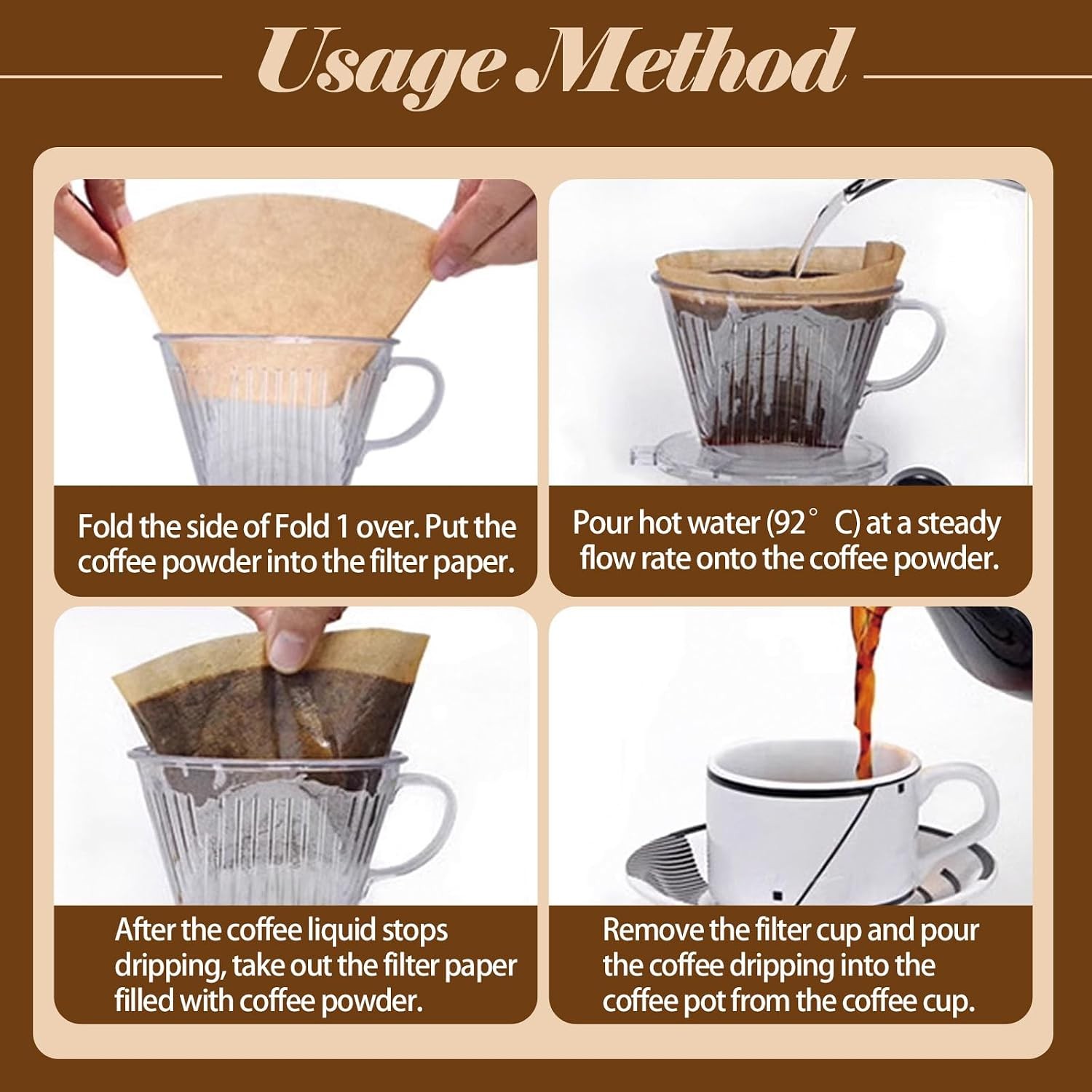 Usage Method

Fold the side of Fold 1 over. Put the coffee powder into the filter paper.

Pour hot water (92° C) at a steady flow rate onto the coffee powder.

After the coffee liquid stops dripping, take out the filter paper filled with coffee powder.

Remove the filter cup and pour the coffee dripping into the coffee pot from the coffee cup.