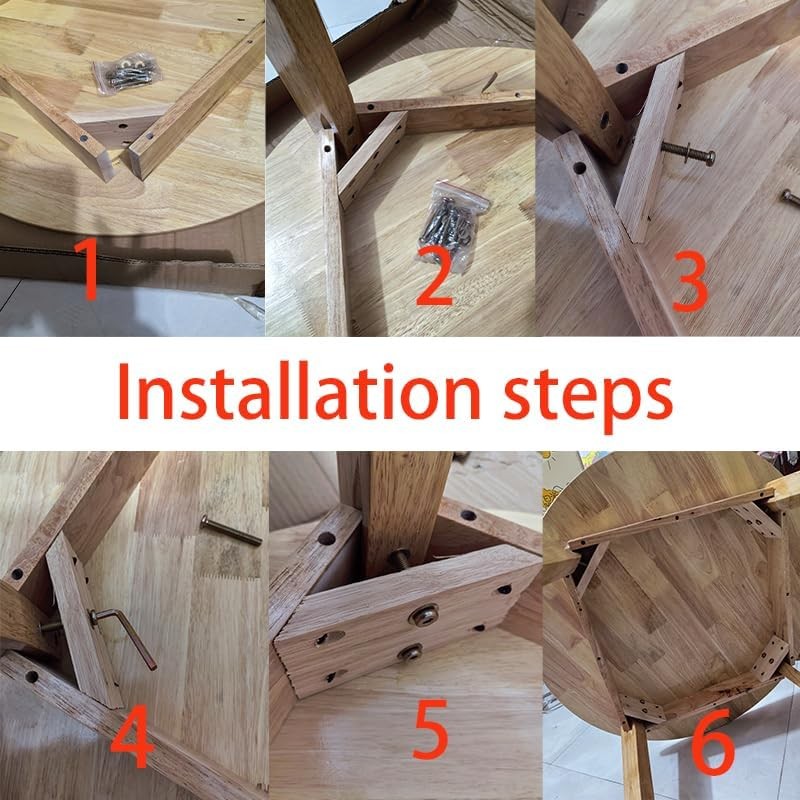 1

2

3

Installation steps

4

5

6